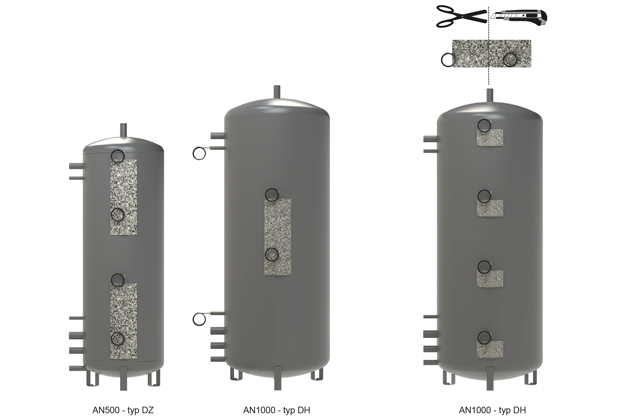 AN500 - typ DZ

AN1000 - typ DH

AN1000 - typ DH