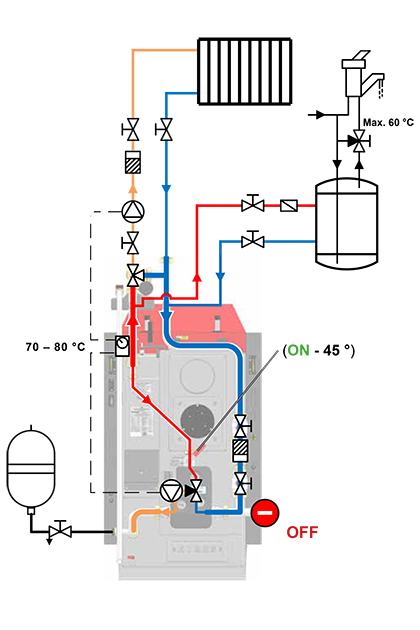 Max. 60 °C

70 – 80 °C

(ON - 45 °)

OFF