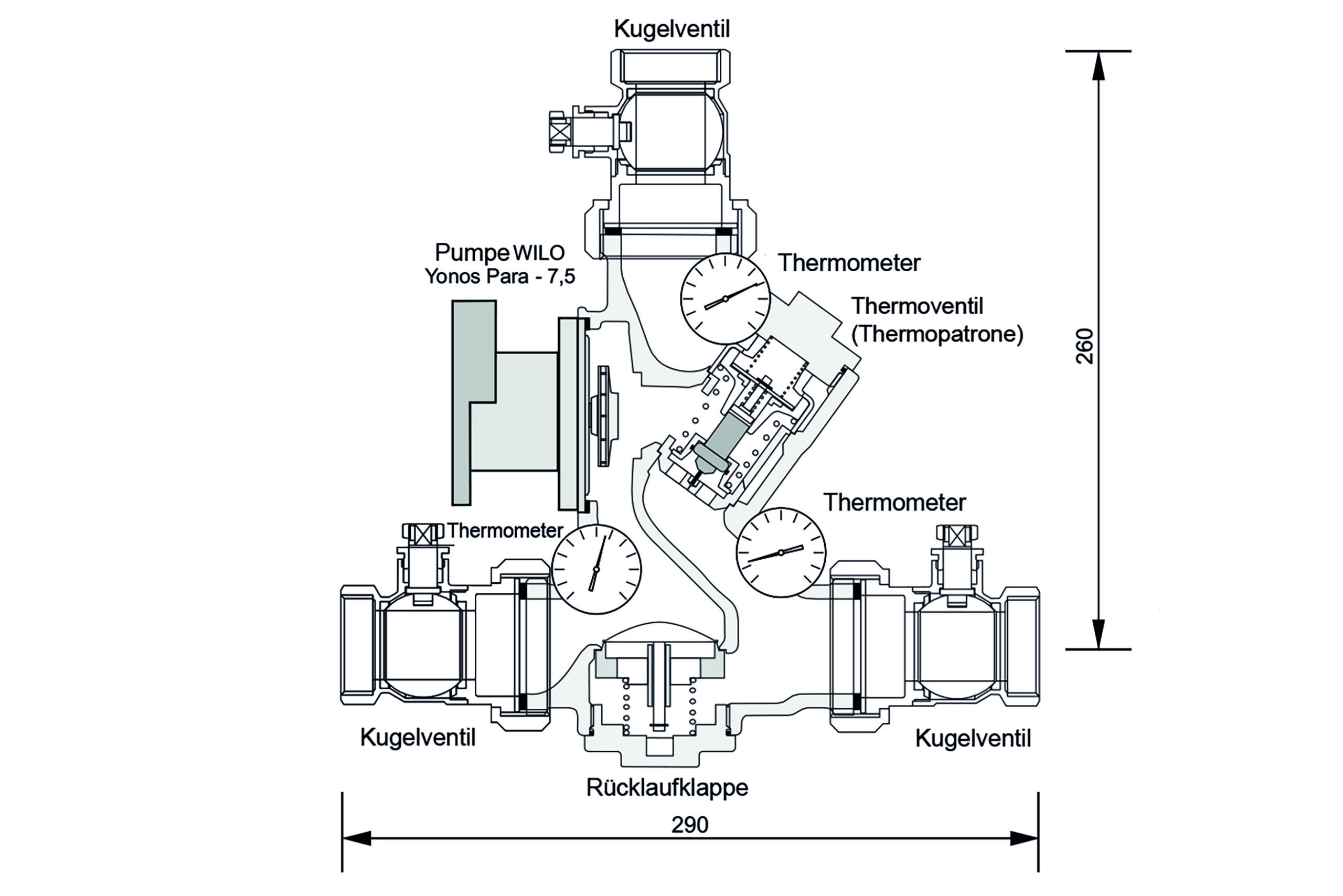 Kugelventil

Pumpe WILO
Yonos Para - 7,5

Thermometer

Thermoventil
(Thermopatrone)

260

Thermometer

Thermometer

Kugelventil

Kugelventil

Rücklaufklappe

290