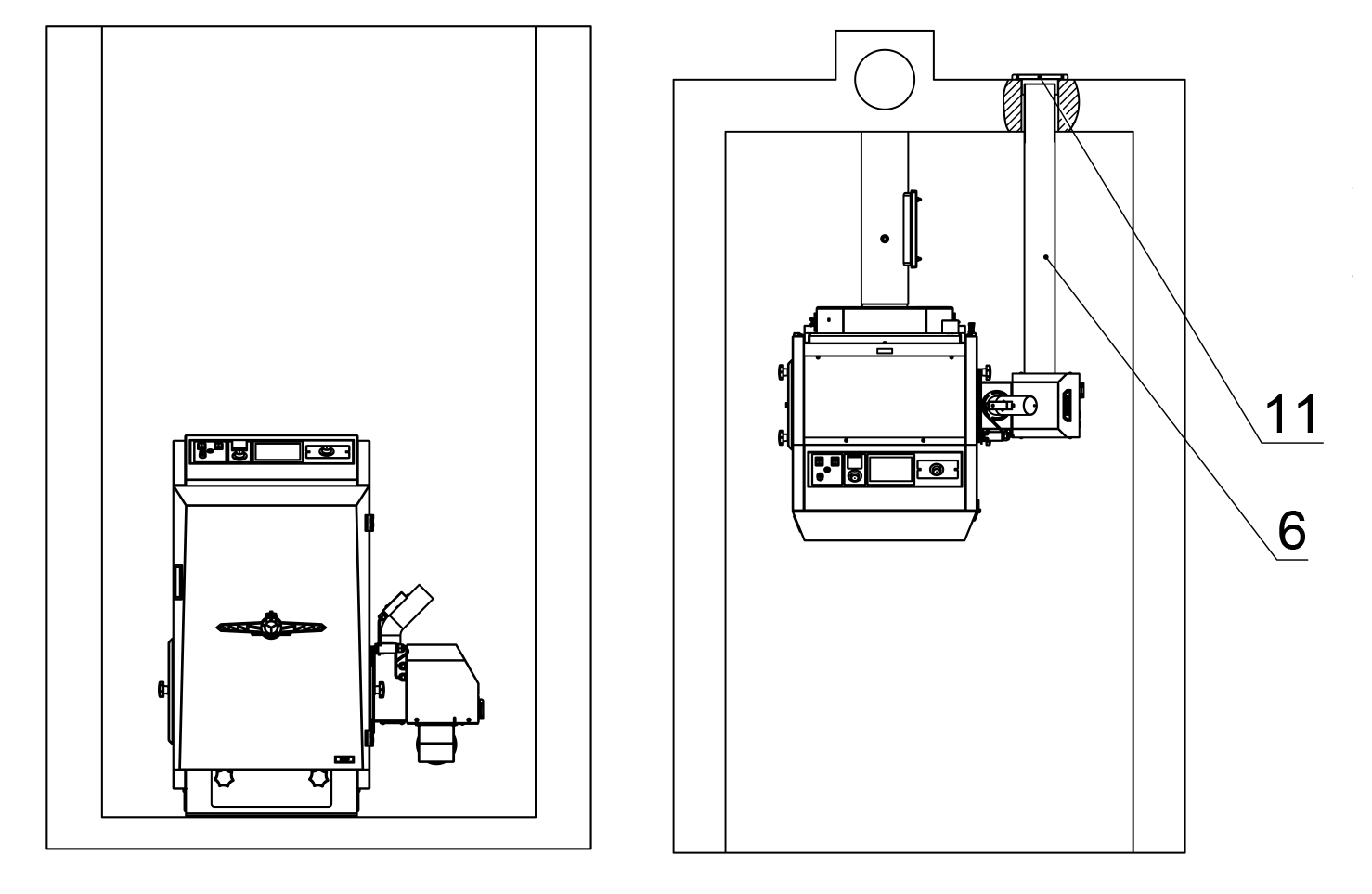 11

6