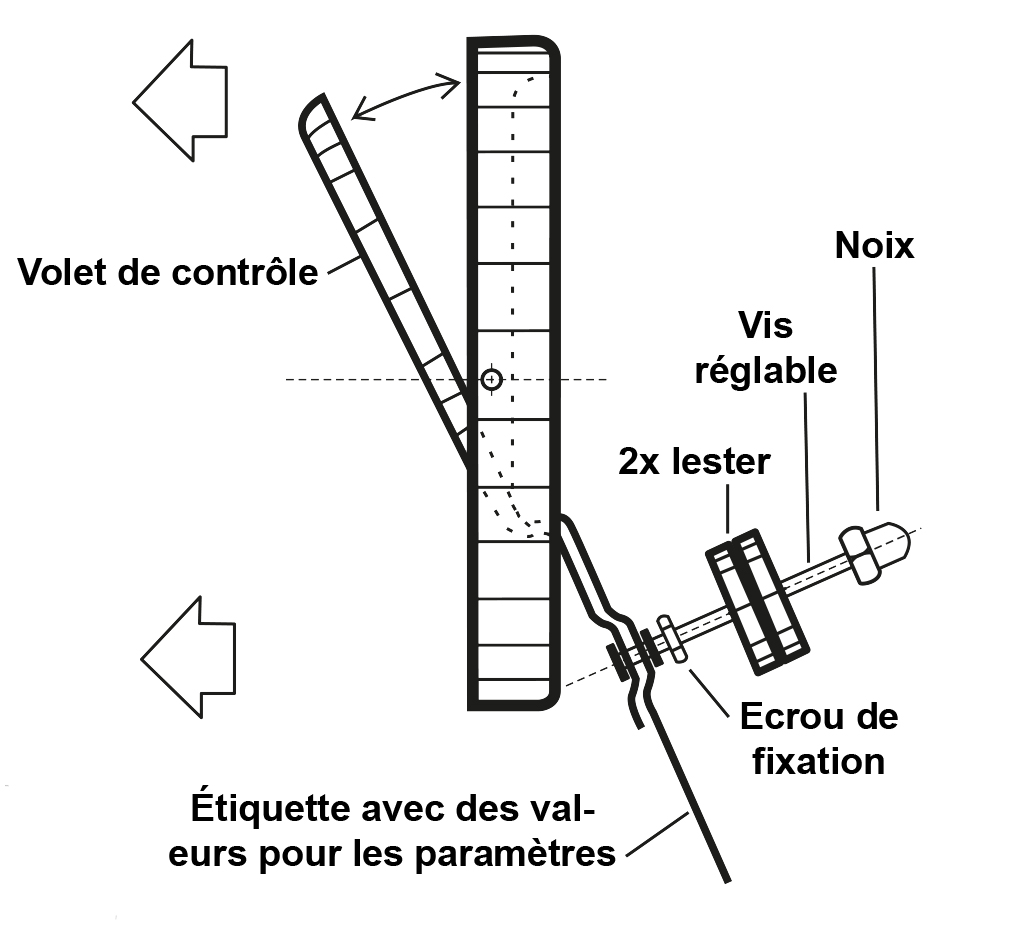 Volet de contrôle

Noix

Vis réglable

2x lester

Ecrou de fixation

Étiquette avec des valeurs pour les paramètres