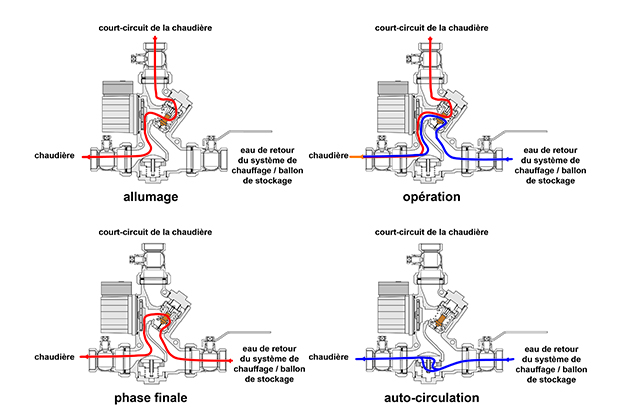 court-circuit de la chaudière

chaudière

eau de retour du système de chauffage / ballon de stockage

allumage

court-circuit de la chaudière

chaudière

eau de retour du système de chauffage / ballon de stockage

opération

court-circuit de la chaudière

chaudière

eau de retour du système de chauffage / ballon de stockage

phase finale

court-circuit de la chaudière

chaudière

eau de retour du système de chauffage / ballon de stockage

auto-circulation