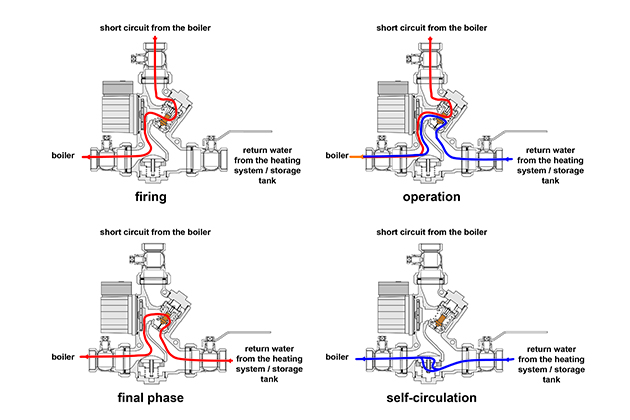 short circuit from the boiler

boiler

return water from the heating system / storage tank

firing

short circuit from the boiler

boiler

return water from the heating system / storage tank

operation

short circuit from the boiler

boiler

return water from the heating system / storage tank

final phase

short circuit from the boiler

boiler

return water from the heating system / storage tank

self-circulation