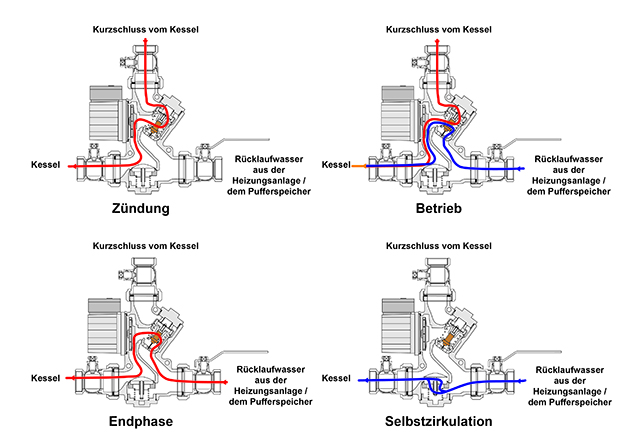 Kurzschluss vom Kessel

Kessel

Rücklaufwasser aus der Heizungsanlage / dem Pufferspeicher

Zündung

Kurzschluss vom Kessel

Kessel

Rücklaufwasser aus der Heizungsanlage / dem Pufferspeicher

Betrieb

Kurzschluss vom Kessel

Kessel

Rücklaufwasser aus der Heizungsanlage / dem Pufferspeicher

Endphase

Kurzschluss vom Kessel

Kessel

Rücklaufwasser aus der Heizungsanlage / dem Pufferspeicher

Selbstzirkulation