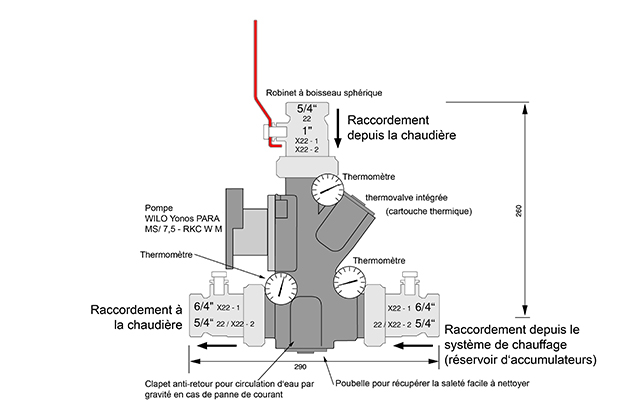 Robinet à boisseau sphérique

5/4"
22
1"
X22 - 1
X22 - 2

Raccordement depuis la chaudière

Thermomètre

thermovalve intégrée (cartouche thermique)

260

Pompe WILO Yonos PARA MS/ 7,5 - RKC W M

Thermomètre

Thermomètre

Raccordement à la chaudière

6/4" X22 - 1
5/4" 22 / X22 - 2

X22 - 1 6/4"
22 / X22 - 2 5/4"

Raccordement depuis le système de chauffage (réservoir d'accumulateurs)

290

Clapet anti-retour pour circulation d'eau par gravité en cas de panne de courant

Poubelle pour récupérer la saleté facile à nettoyer