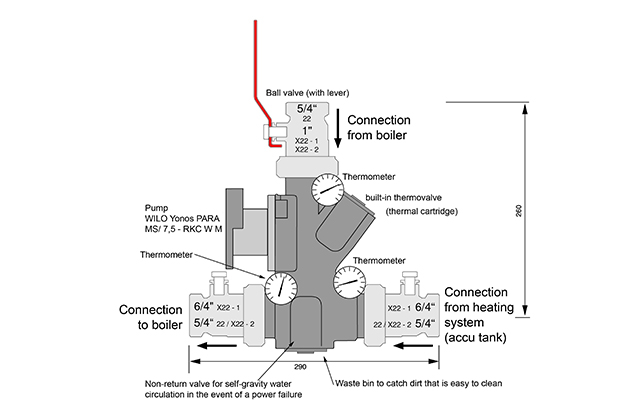 Ball valve (with lever)

5/4"
22
1"
X22 - 1
X22 - 2

Connection from boiler

Thermometer

built-in thermovalve (thermal cartridge)

260

Pump
WILO Yonos PARA
MS/ 7,5 - RKC W M

Thermometer

Thermometer

Connection to boiler

6/4" X22 - 1
5/4" 22 / X22 - 2

X22 - 1 6/4"
22 / X22 - 2 5/4"

Connection from heating system (accu tank)

290

Non-return valve for self-gravity water circulation in the event of a power failure

Waste bin to catch dirt that is easy to clean