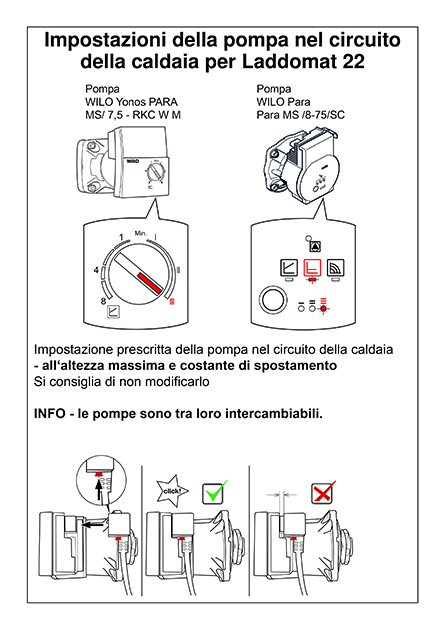 Impostazioni della pompa nel circuito della caldaia per Laddomat 22

Pompa
WILO Yonos PARA
MS/ 7,5 - RKC W M

Pompa
WILO Para
Para MS /8-75/SC

WILO

1
Min.
I
4
II
8
III

Impostazione prescritta della pompa nel circuito della caldaia
- all'altezza massima e costante di spostamento
Si consiglia di non modificarlo

INFO - le pompe sono tra loro intercambiabili.

click!