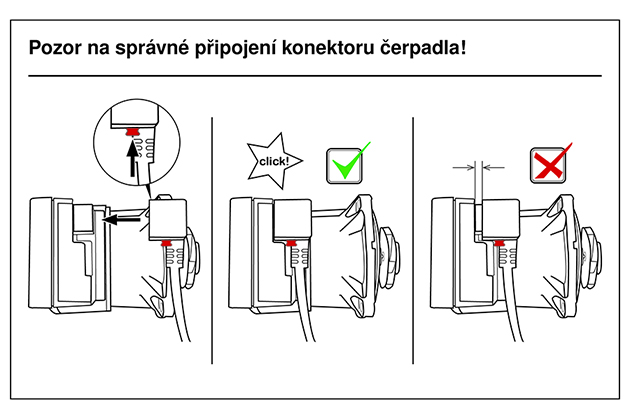 Pozor na správné připojení konektoru čerpadla!

click!