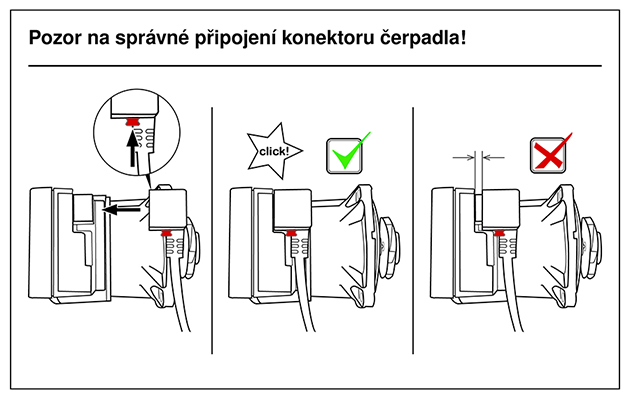 Pozor na správné připojení konektoru čerpadla!

click!