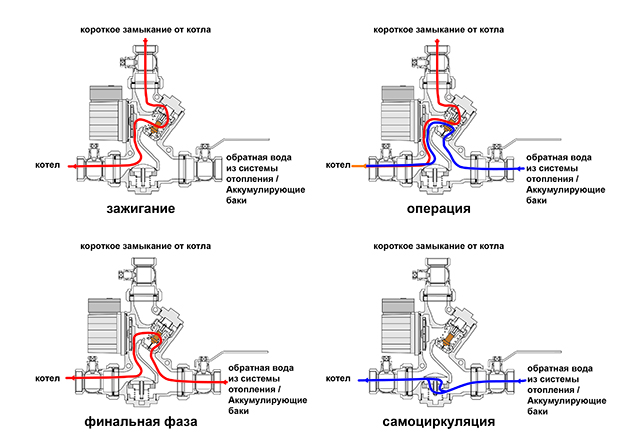 короткое замыкание от котла

котел

обратная вода из системы отопления / Аккумулирующие баки

зажигание

короткое замыкание от котла

котел

обратная вода из системы отопления / Аккумулирующие баки

операция

короткое замыкание от котла

котел

обратная вода из системы отопления / Аккумулирующие баки

финальная фаза

короткое замыкание от котла

котел

обратная вода из системы отопления / Аккумулирующие баки

самоциркуляция