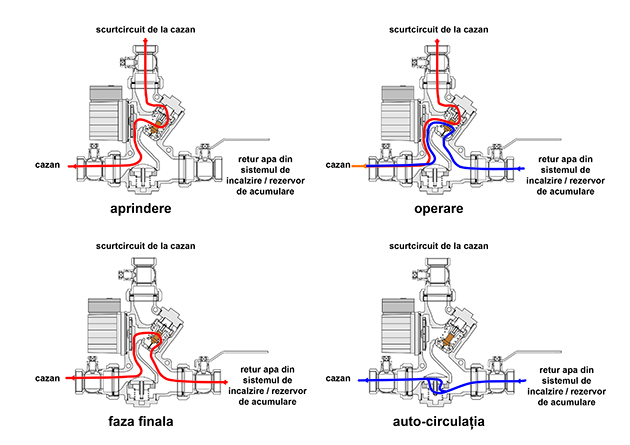 scurtcircuit de la cazan

cazan

retur apa din sistemul de incalzire / rezervor de acumulare

aprindere

scurtcircuit de la cazan

cazan

retur apa din sistemul de incalzire / rezervor de acumulare

operare

scurtcircuit de la cazan

cazan

retur apa din sistemul de incalzire / rezervor de acumulare

faza finala

scurtcircuit de la cazan

cazan

retur apa din sistemul de incalzire / rezervor de acumulare

auto-circulația