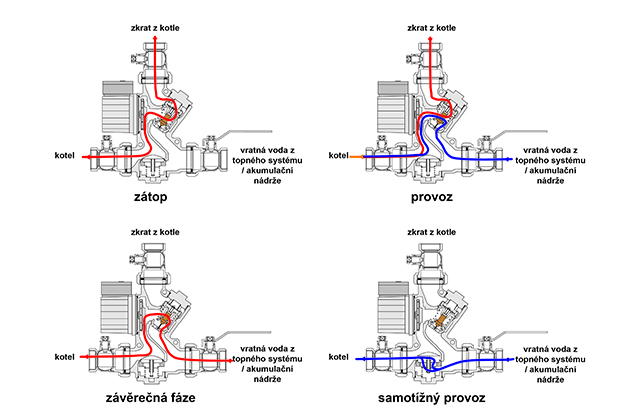 zkrat z kotle

kotel

vratná voda z topného systému / akumulační nádrže

zátop

zkrat z kotle

kotel

vratná voda z topného systému / akumulační nádrže

provoz

zkrat z kotle

kotel

vratná voda z topného systému / akumulační nádrže

závěrečná fáze

zkrat z kotle

kotel

vratná voda z topného systému / akumulační nádrže

samotížný provoz