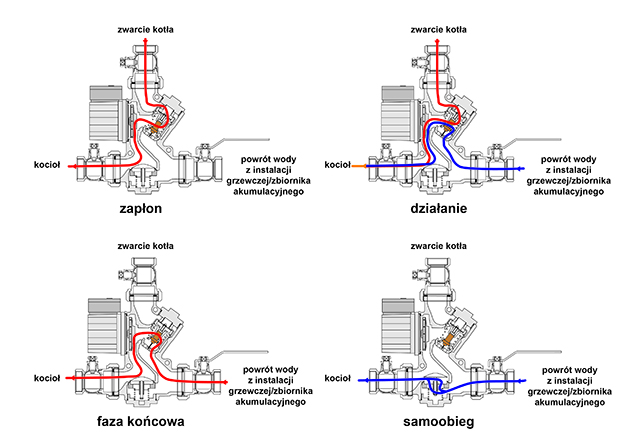 zwarcie kotła

kocioł

powrót wody z instalacji grzewczej/zbiornika akumulacyjnego

zapłon

zwarcie kotła

kocioł

powrót wody z instalacji grzewczej/zbiornika akumulacyjnego

działanie

zwarcie kotła

kocioł

powrót wody z instalacji grzewczej/zbiornika akumulacyjnego

faza końcowa

zwarcie kotła

kocioł

powrót wody z instalacji grzewczej/zbiornika akumulacyjnego

samoobieg