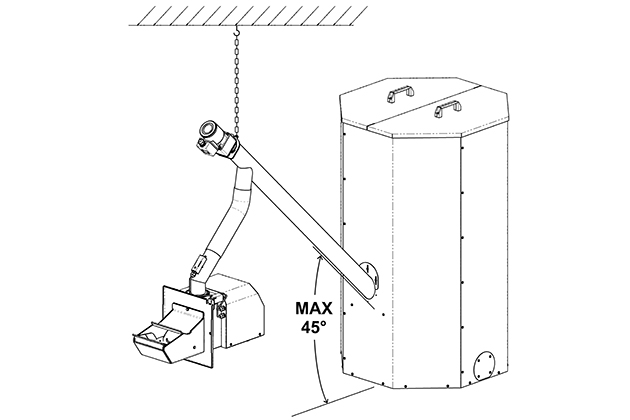 MAX
45°