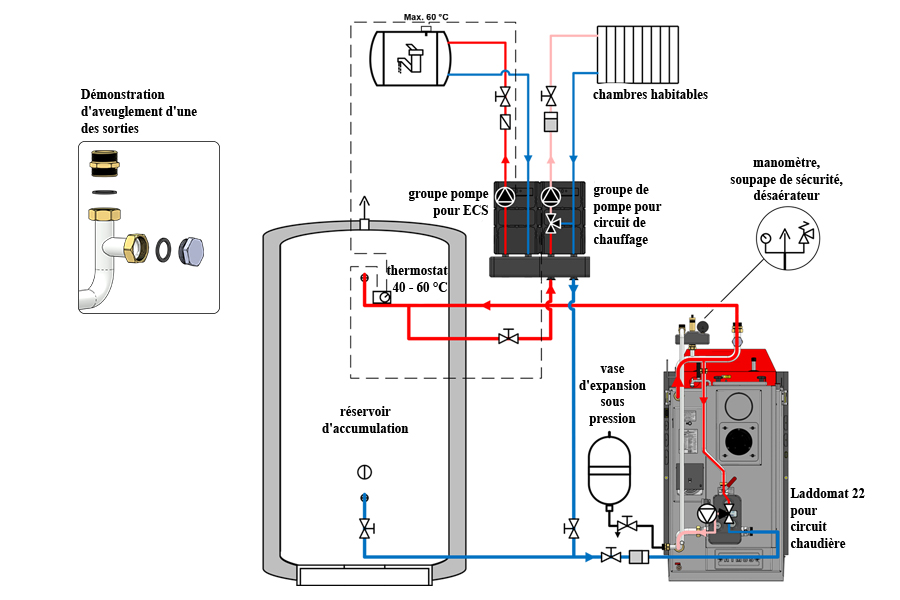 Démonstration d'aveuglement d'une des sorties

Max. 60 °C

chambres habitables

groupe pompe pour ECS

groupe de pompe pour circuit de chauffage

manomètre, soupape de sécurité, désaérateur

thermostat 40 - 60 °C

vase d'expansion sous pression

réservoir d'accumulation

Laddomat 22 pour circuit chaudière