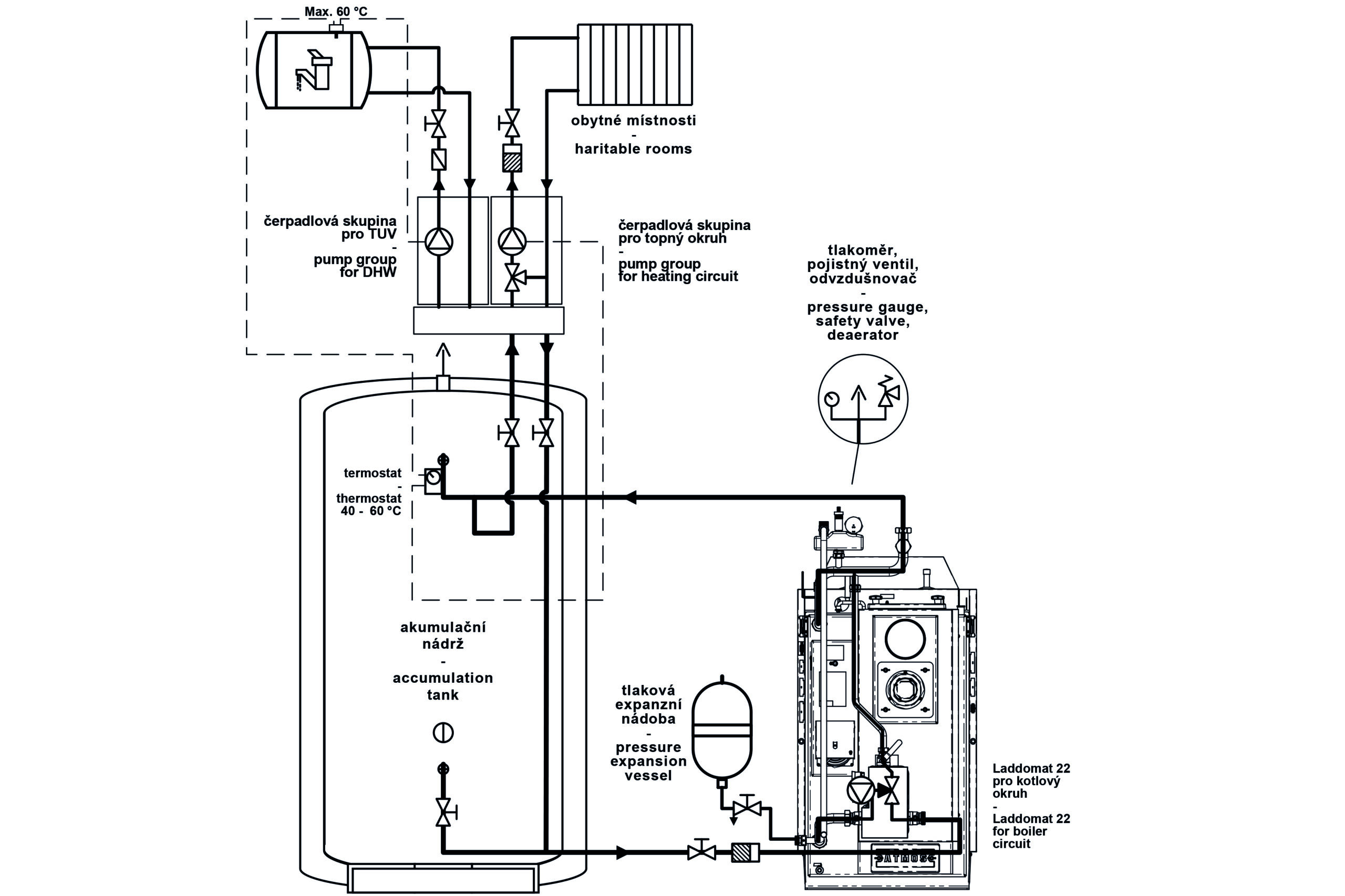 Max. 60 °C

obytné místnosti
-
haritable rooms

čerpadlová skupina
pro TUV
-
pump group
for DHW

čerpadlová skupina
pro topný okruh
-
pump group
for heating circuit

tlakoměr,
pojistný ventil,
odvzdušnovač
-
pressure gauge,
safety valve,
deaerator

termostat
-
thermostat
40 - 60 °C

akumulační
nádrž
-
accumulation
tank

tlaková
expanzní
nádoba
-
pressure
expansion
vessel

Laddomat 22
pro kotlový
okruh
-
Laddomat 22
for boiler
circuit

ATMOS