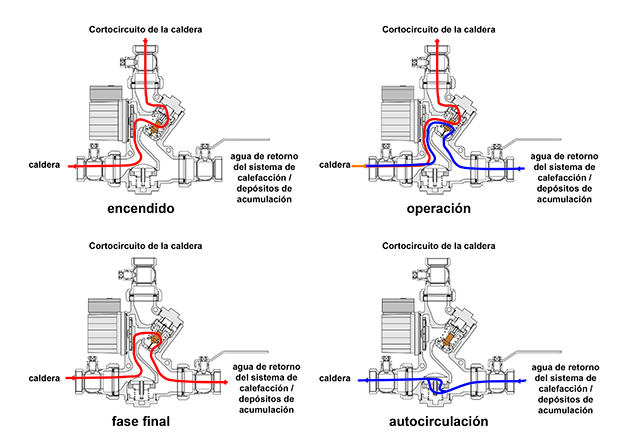 Cortocircuito de la caldera

caldera

agua de retorno del sistema de calefacción / depósitos de acumulación

encendido

Cortocircuito de la caldera

caldera

agua de retorno del sistema de calefacción / depósitos de acumulación

operación

Cortocircuito de la caldera

caldera

agua de retorno del sistema de calefacción / depósitos de acumulación

fase final

Cortocircuito de la caldera

caldera

agua de retorno del sistema de calefacción / depósitos de acumulación

autocirculación