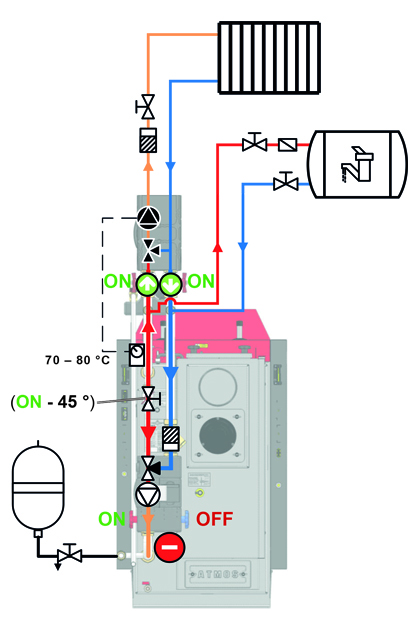 ON
ON
70 – 80 °C
(ON - 45 °)
ON
OFF
ATMOS